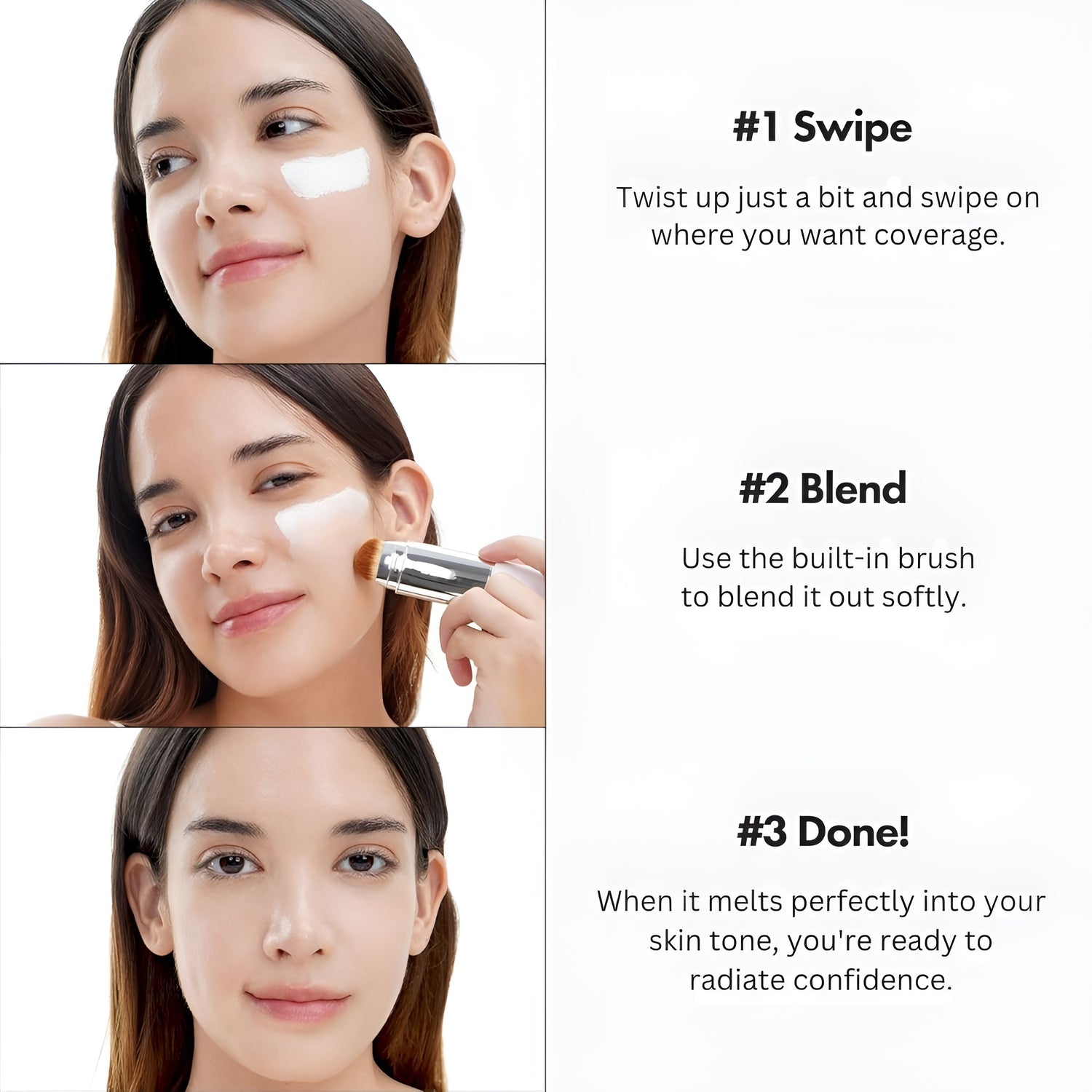 #1 Swipe

Twist up just a bit and swipe on where you want coverage.

#2 Blend

Use the built-in brush to blend it out softly.

#3 Done!

When it melts perfectly into your skin tone, you're ready to radiate confidence.